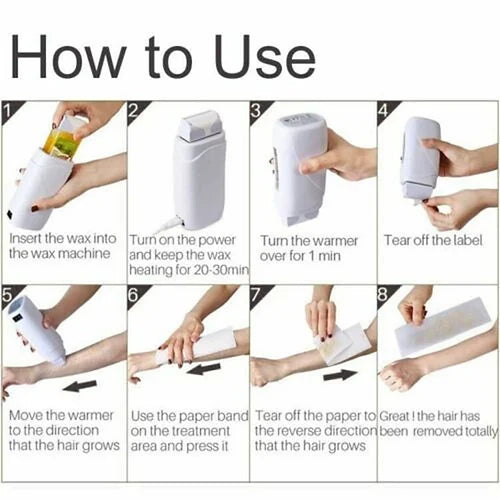 How to Use

1
Insert the wax into the wax machine

2
Turn on the power and keep the wax heating for 20-30min

3
Turn the warmer over for 1 min

4
Tear off the label

5
Move the warmer to the direction that the hair grows

6
Use the paper band on the treatment area and press it

7
Tear off the paper to the reverse direction that the hair grows

8
Great ! the hair has been removed totally