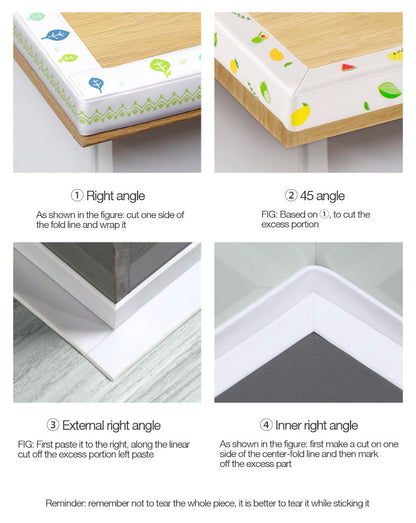 ① Right angle

As shown in the figure: cut one side of the fold line and wrap it

② 45 angle

FIG: Based on ①, to cut the excess portion

③ External right angle

FIG: First paste it to the right, along the linear cut off the excess portion left paste

④ Inner right angle

As shown in the figure: first make a cut on one side of the center-fold line and then mark off the excess part

Reminder: remember not to tear the whole piece, it is better to tear it while sticking it