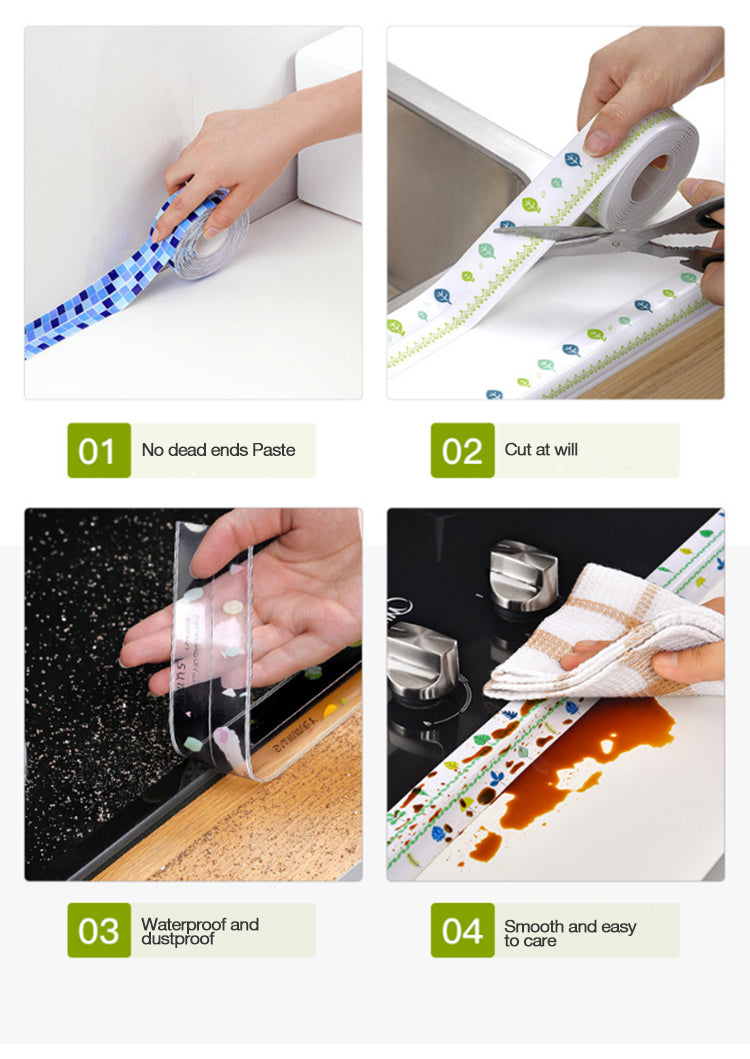 01 No dead ends Paste

02 Cut at will

03 Waterproof and dustproof

04 Smooth and easy to care